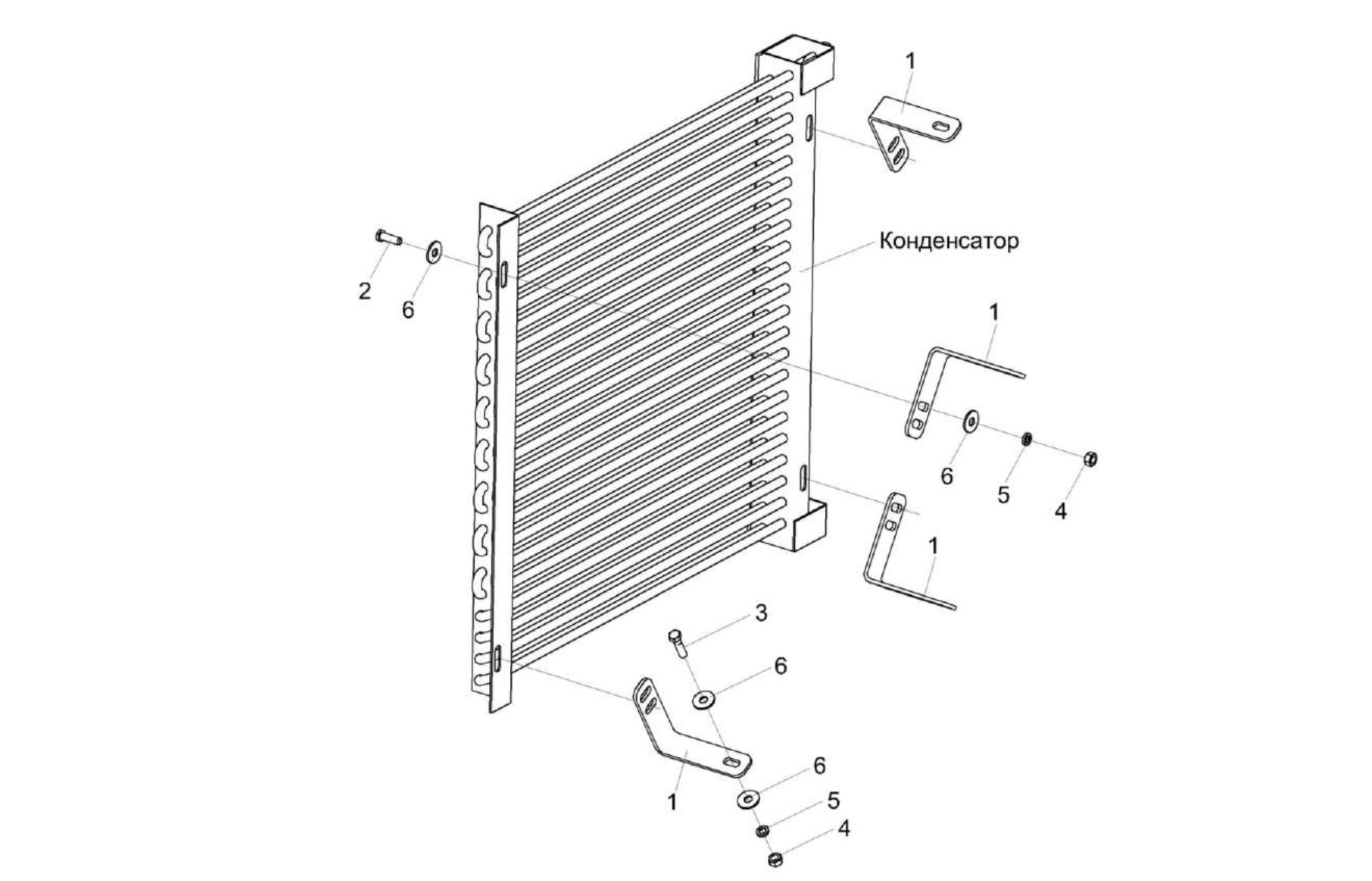 1
Конденсатор
2
6
1
6
5
4
1
3
6
1
6
5
4