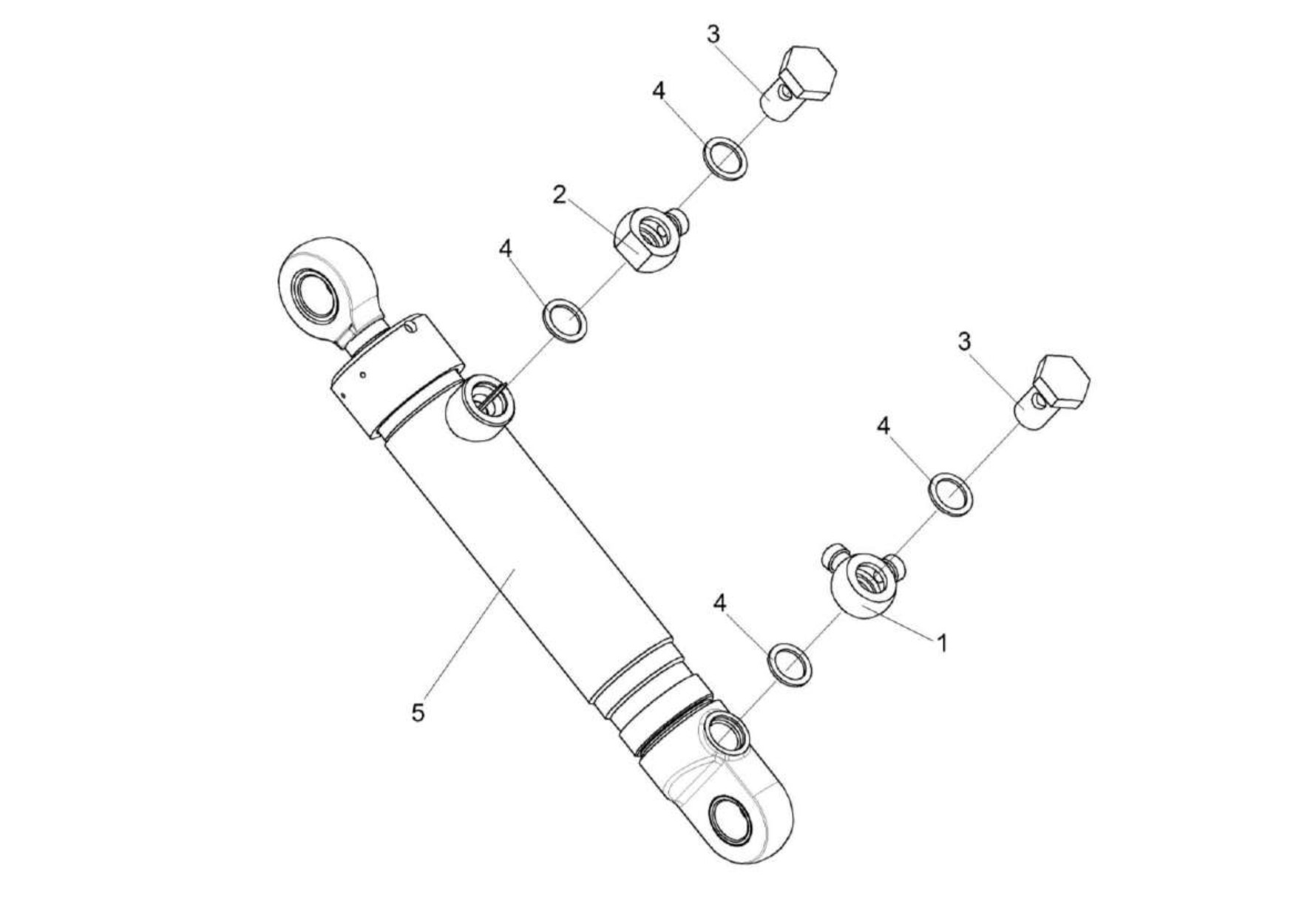 3
4
2
4
3
4
4
1
5