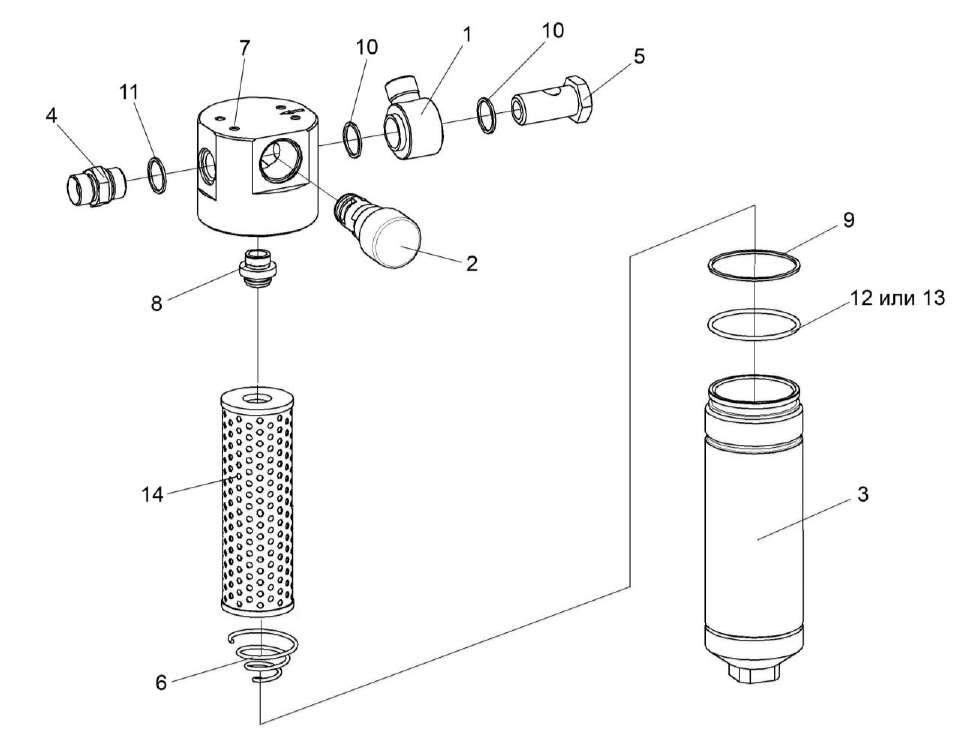 7
10
1
10
5
11
4
2
8
9
12 или 13
14
3
6