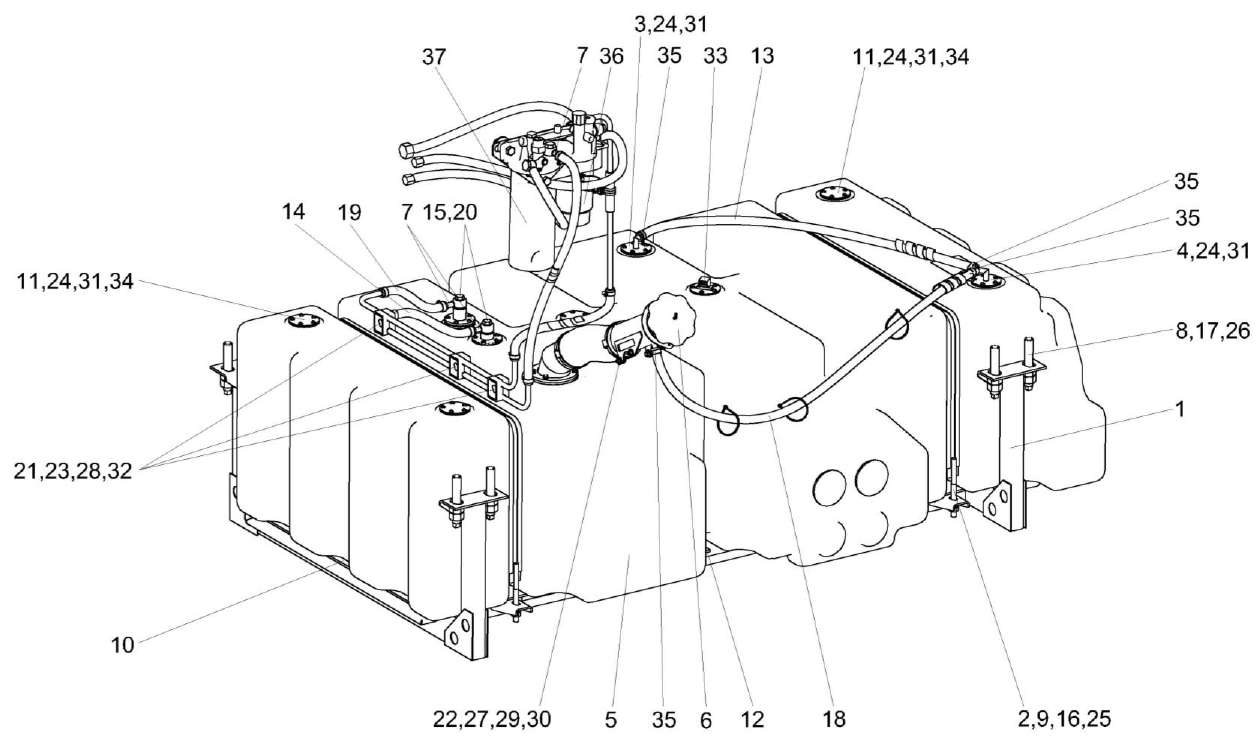 3,24,31
37
7
36
35
33
13
11,24,31,34
35
35
4,24,31
14
19
7
15,20
11,24,31,34
8,17,26
1
21,23,28,32
10
22,27,29,30
5
35
6
12
18
2,9,16,25