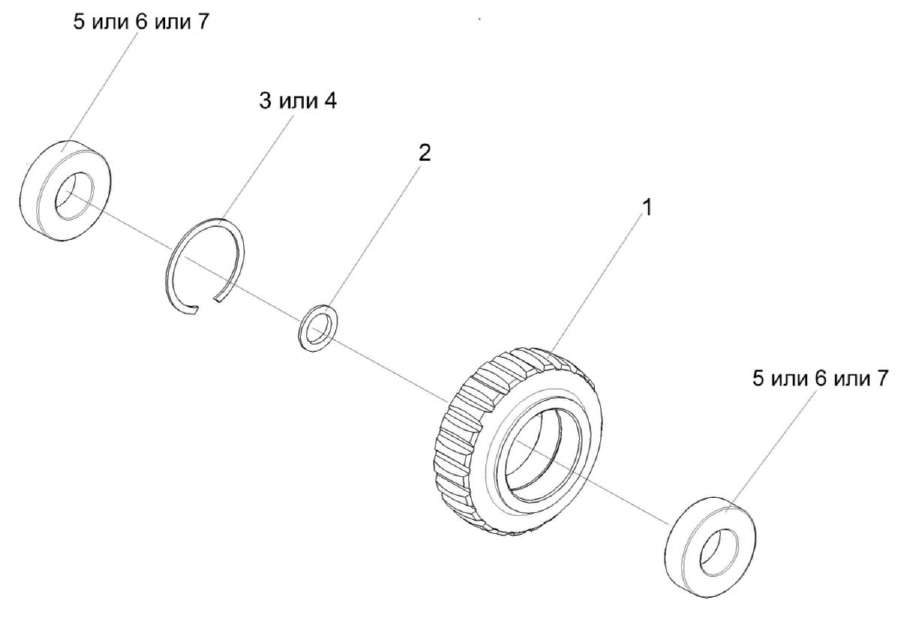 5 или 6 или 7

3 или 4

2

1

5 или 6 или 7