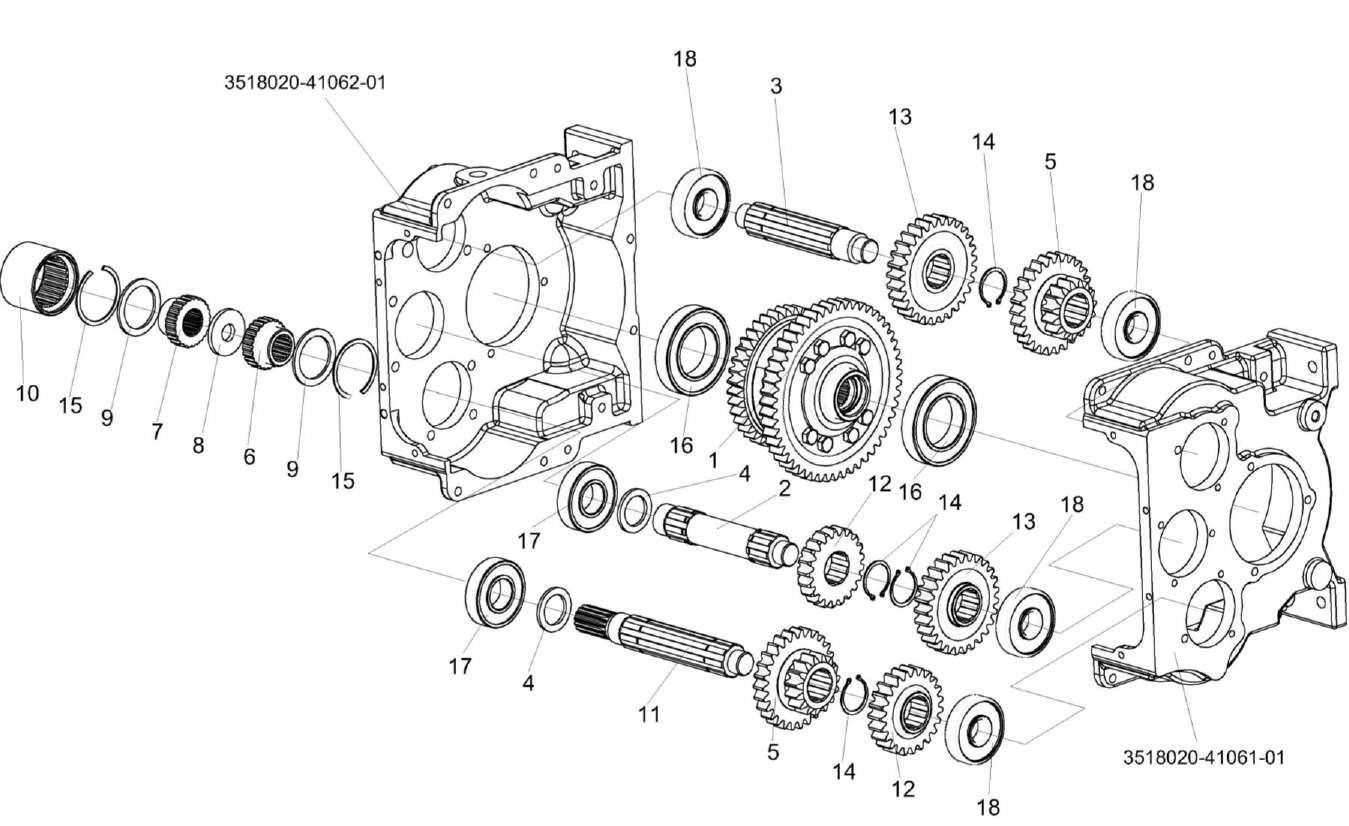 3518020-41062-01
18
3
13
14
5
18
10
15
9
7
8
6
9
15
16
1
4
2
12
16
14
13
18
17
17
4
11
5
14
12
18
3518020-41061-01