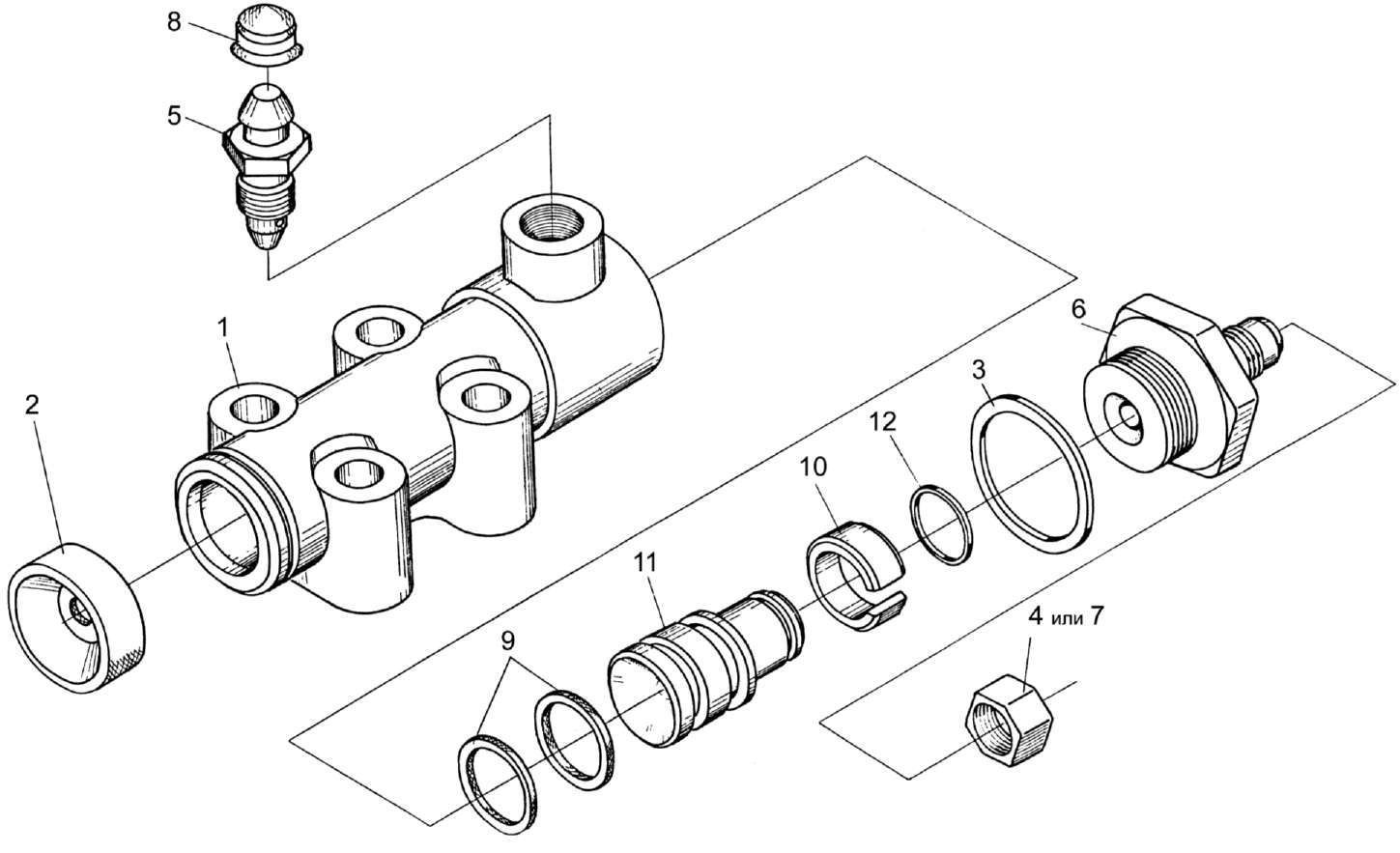 8
5
1
2
6
3
12
10
11
9
4 или 7