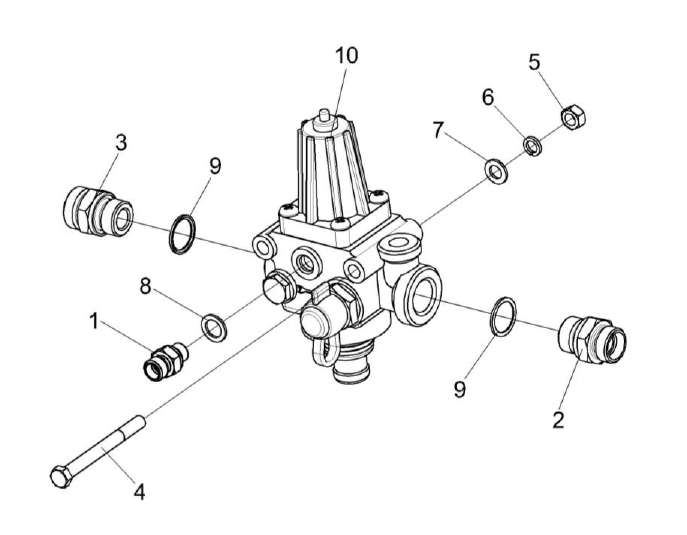 10
5
6
7
3
9
8
1
9
2
4